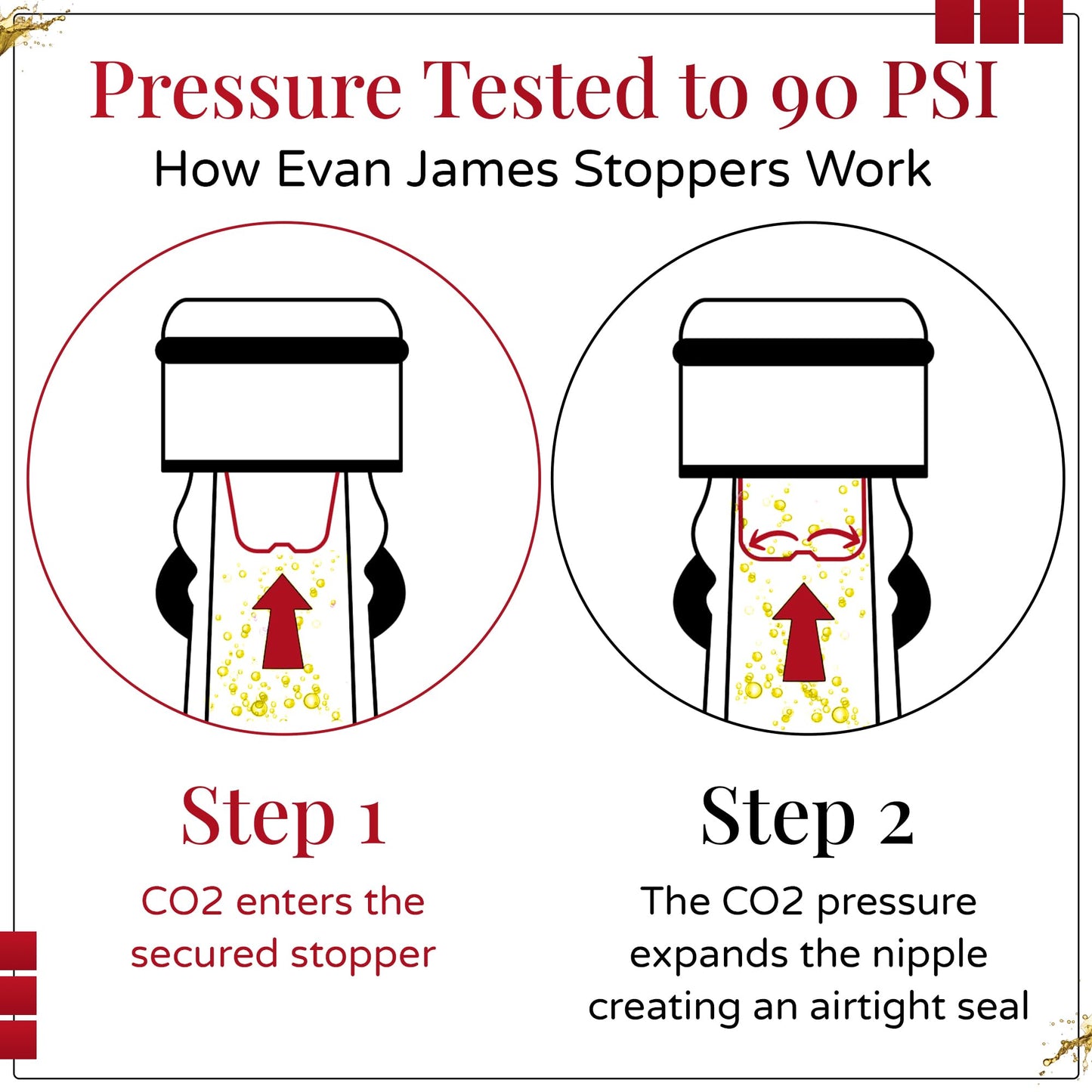 Pressure Tested to 90 PSI
How Evan James Stoppers Work

Step 1
CO2 enters the secured stopper

Step 2
The CO2 pressure expands the nipple creating an airtight seal